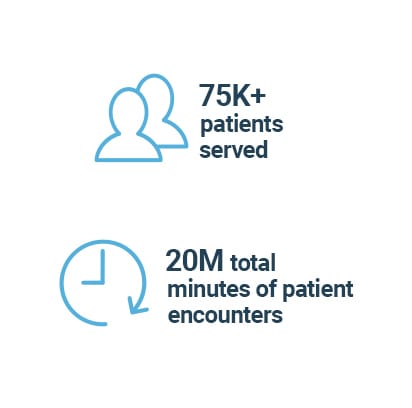 75K+
patients served

20M total minutes of patient encounters